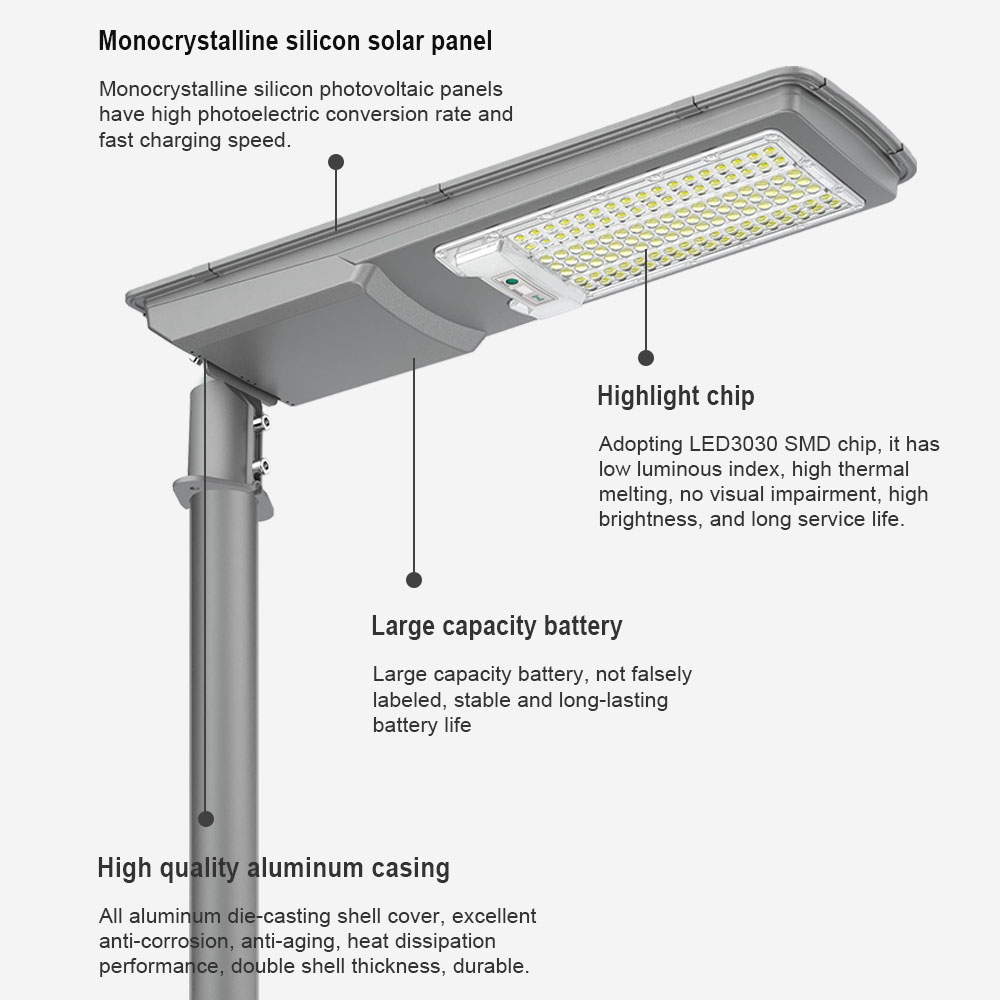 Monocrystalline silicon solar panel

Monocrystalline silicon photovoltaic panels have high photoelectric conversion rate and fast charging speed.

Highlight chip

Adopting LED3030 SMD chip, it has low luminous index, high thermal melting, no visual impairment, high brightness, and long service life.

Large capacity battery

Large capacity battery, not falsely labeled, stable and long-lasting battery life

High quality aluminum casing

All aluminum die-casting shell cover, excellent anti-corrosion, anti-aging, heat dissipation performance, double shell thickness, durable.