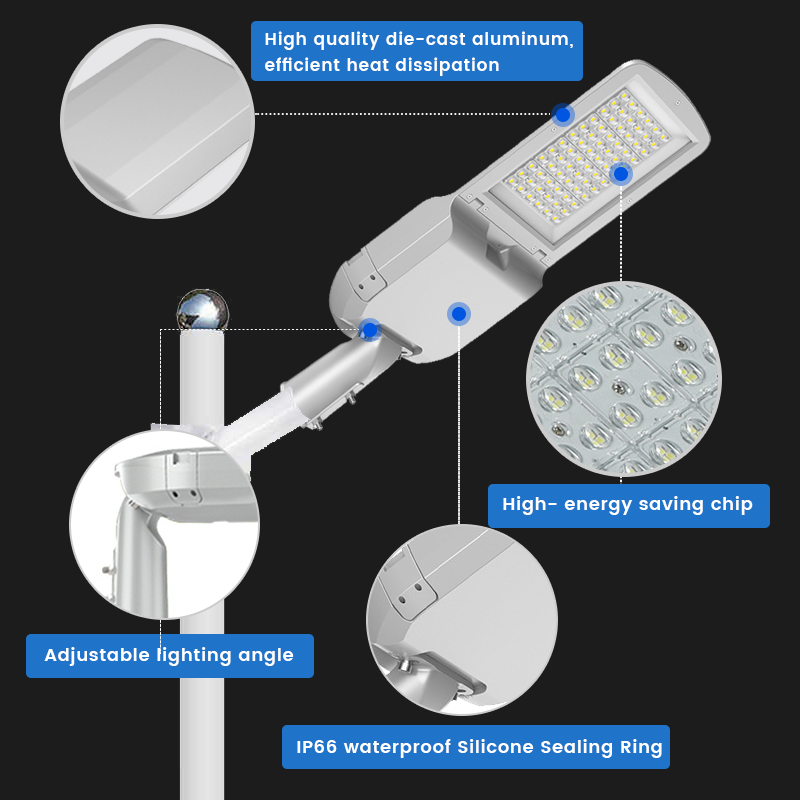 High quality die-cast aluminum, efficient heat dissipation

High- energy saving chip

Adjustable lighting angle

IP66 waterproof Silicone Sealing Ring