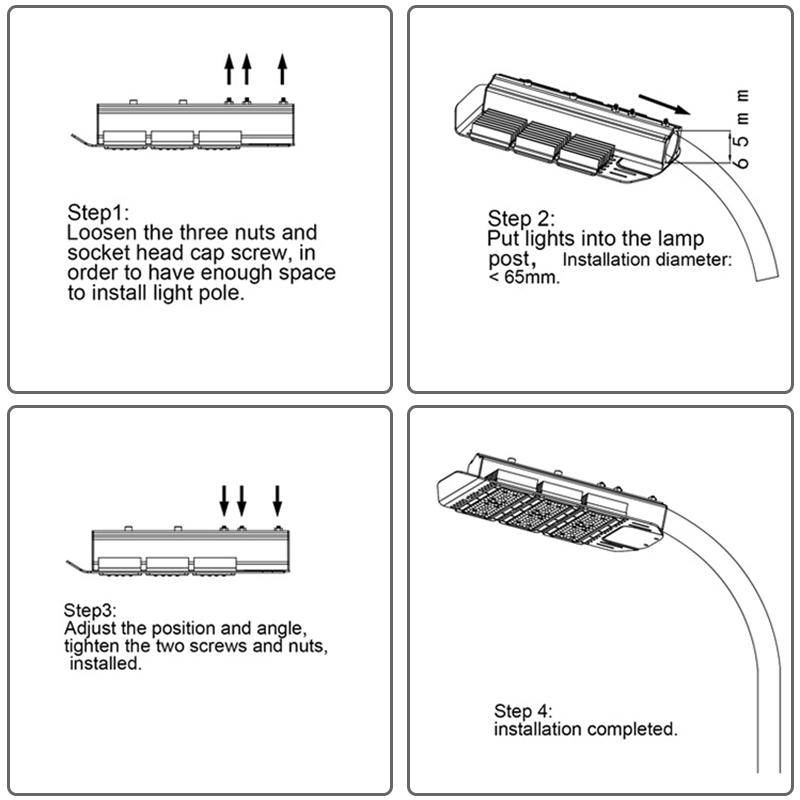 Step1:
Loosen the three nuts and socket head cap screw, in order to have enough space to install light pole.

65mm

Step 2:
Put lights into the lamp post, Installation diameter: < 65mm.

Step3:
Adjust the position and angle, tighten the two screws and nuts, installed.

Step 4:
installation completed.