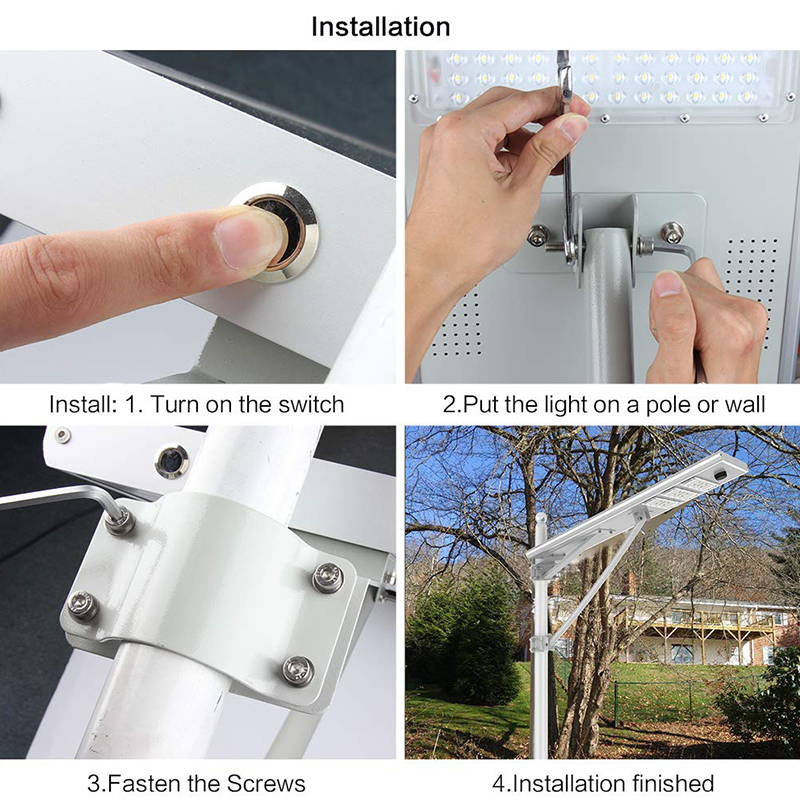 Installation

Install: 1. Turn on the switch

2.Put the light on a pole or wall

3.Fasten the Screws

4.Installation finished