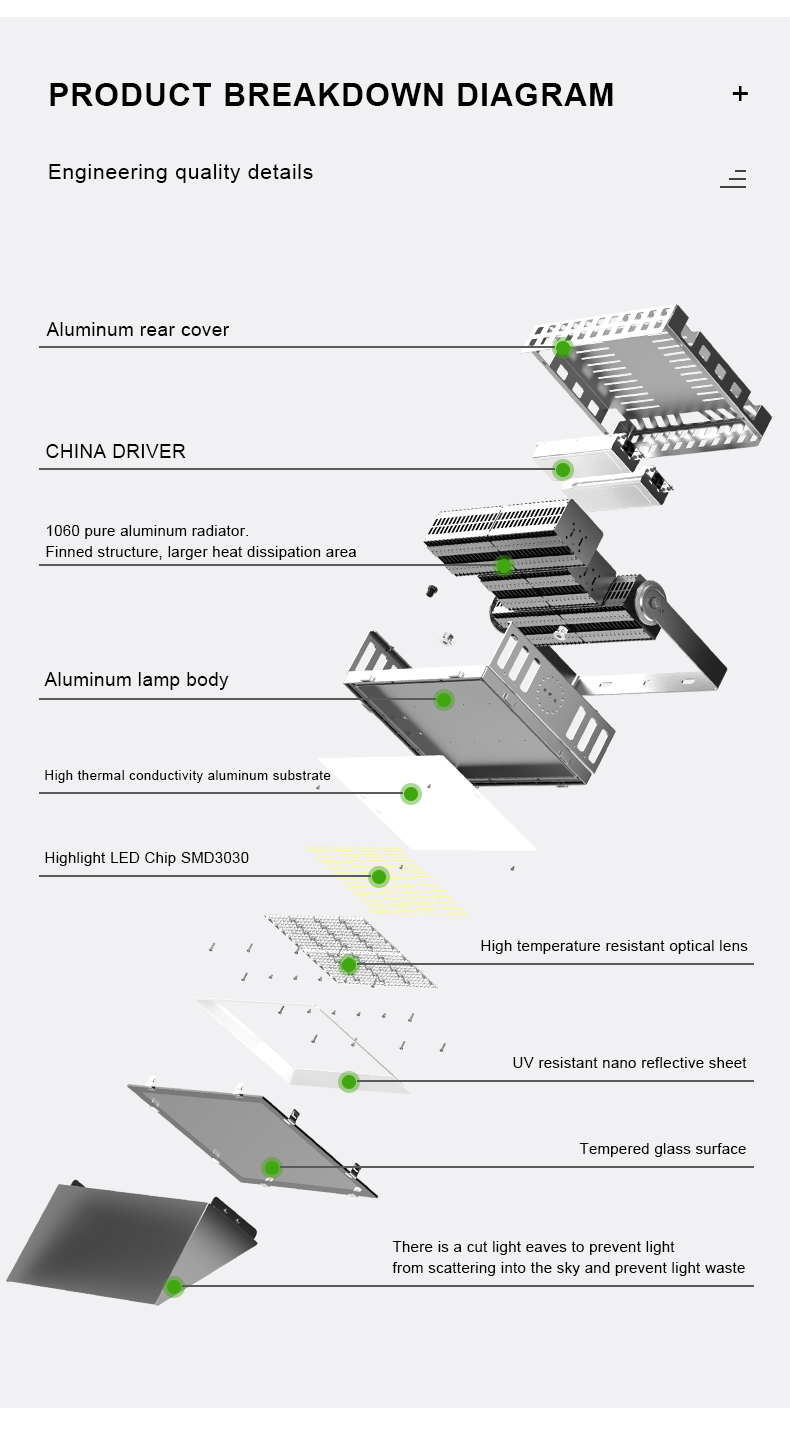 PRODUCT BREAKDOWN DIAGRAM

+

Engineering quality details

Aluminum rear cover

CHINA DRIVER

1060 pure aluminum radiator.
Finned structure, larger heat dissipation area

Aluminum lamp body

High thermal conductivity aluminum substrate

Highlight LED Chip SMD3030

High temperature resistant optical lens

UV resistant nano reflective sheet

Tempered glass surface

There is a cut light eaves to prevent light from scattering into the sky and prevent light waste