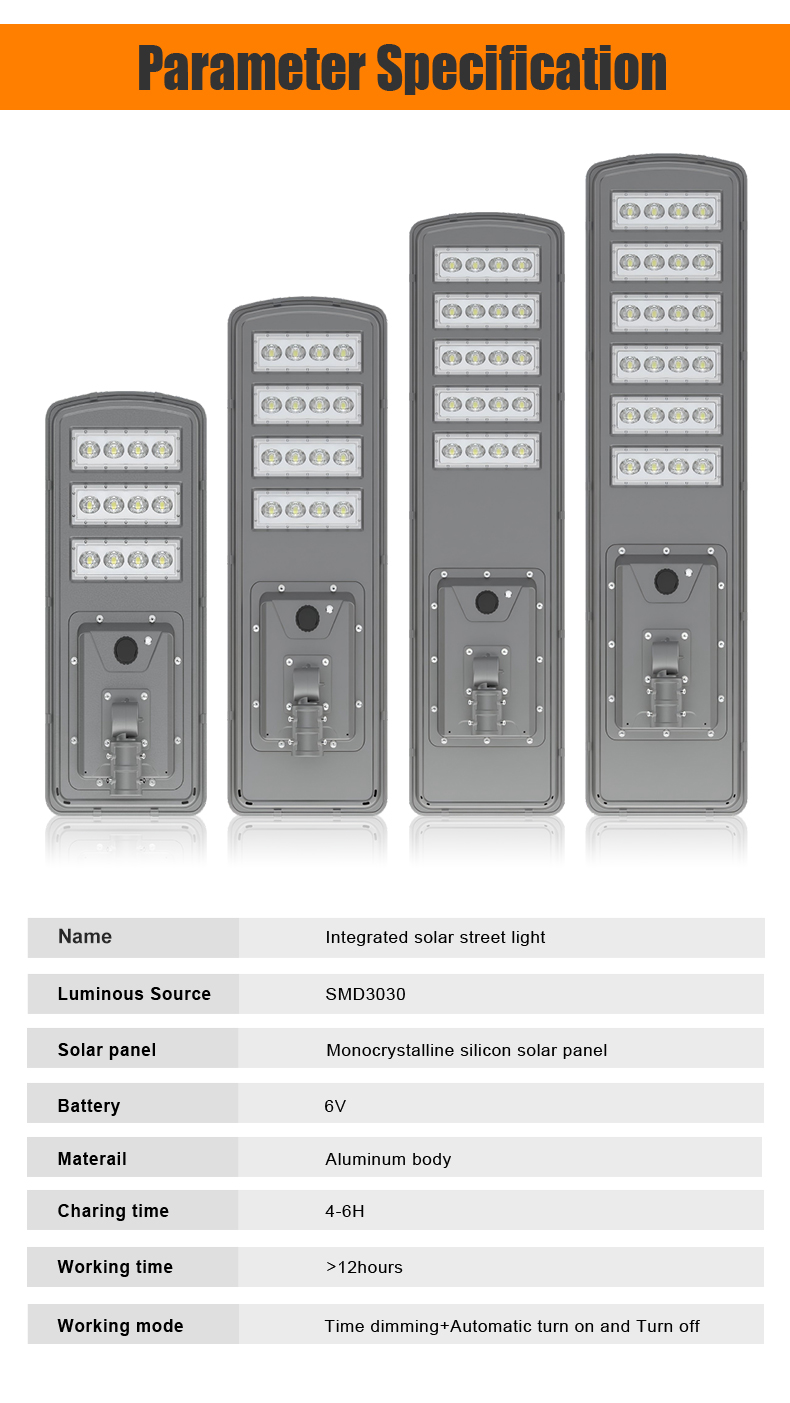 Parameter Specification

| Name | Integrated solar street light |
|---|---|
| Luminous Source | SMD3030 |
| Solar panel | Monocrystalline silicon solar panel |
| Battery | 6V |
| Materail | Aluminum body |
| Charing time | 4-6H |
| Working time | >12hours |
| Working mode | Time dimming+Automatic turn on and Turn off |