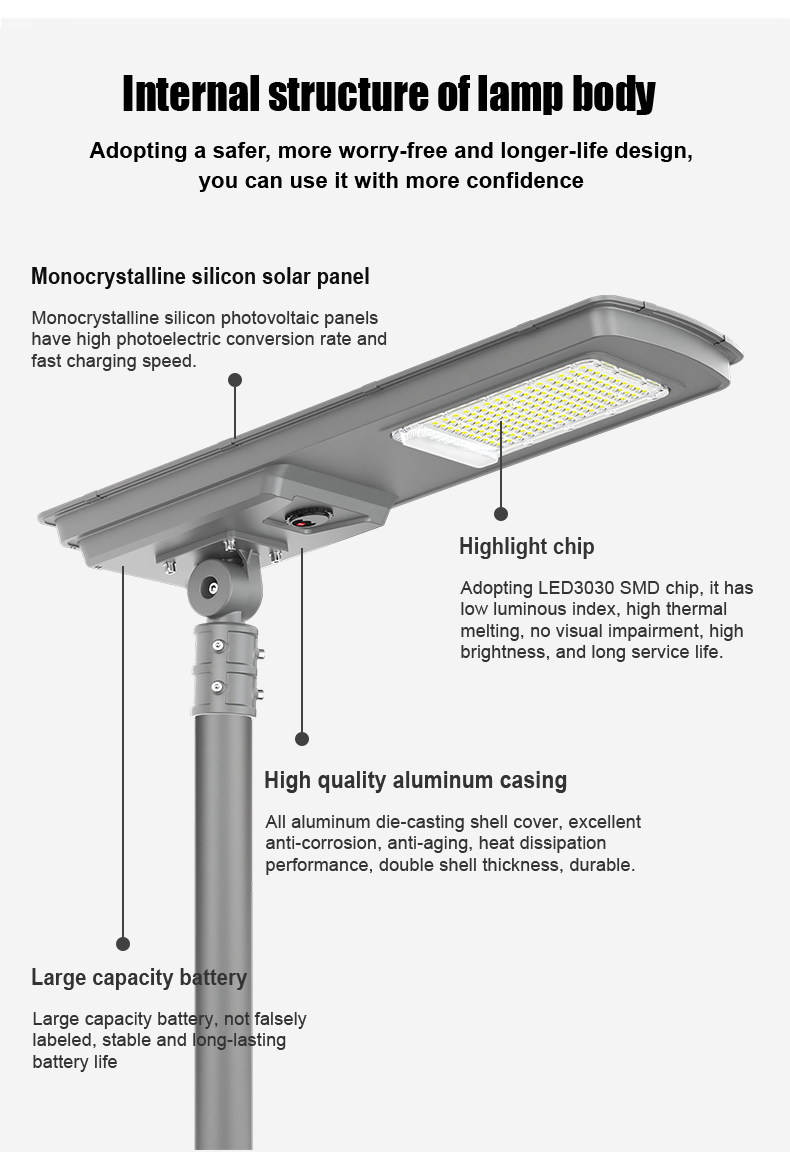 Internal structure of lamp body

Adopting a safer, more worry-free and longer-life design, you can use it with more confidence

Monocrystalline silicon solar panel

Monocrystalline silicon photovoltaic panels have high photoelectric conversion rate and fast charging speed.

Highlight chip

Adopting LED3030 SMD chip, it has low luminous index, high thermal melting, no visual impairment, high brightness, and long service life.

High quality aluminum casing

All aluminum die-casting shell cover, excellent anti-corrosion, anti-aging, heat dissipation performance, double shell thickness, durable.

Large capacity battery

Large capacity battery, not falsely labeled, stable and long-lasting battery life