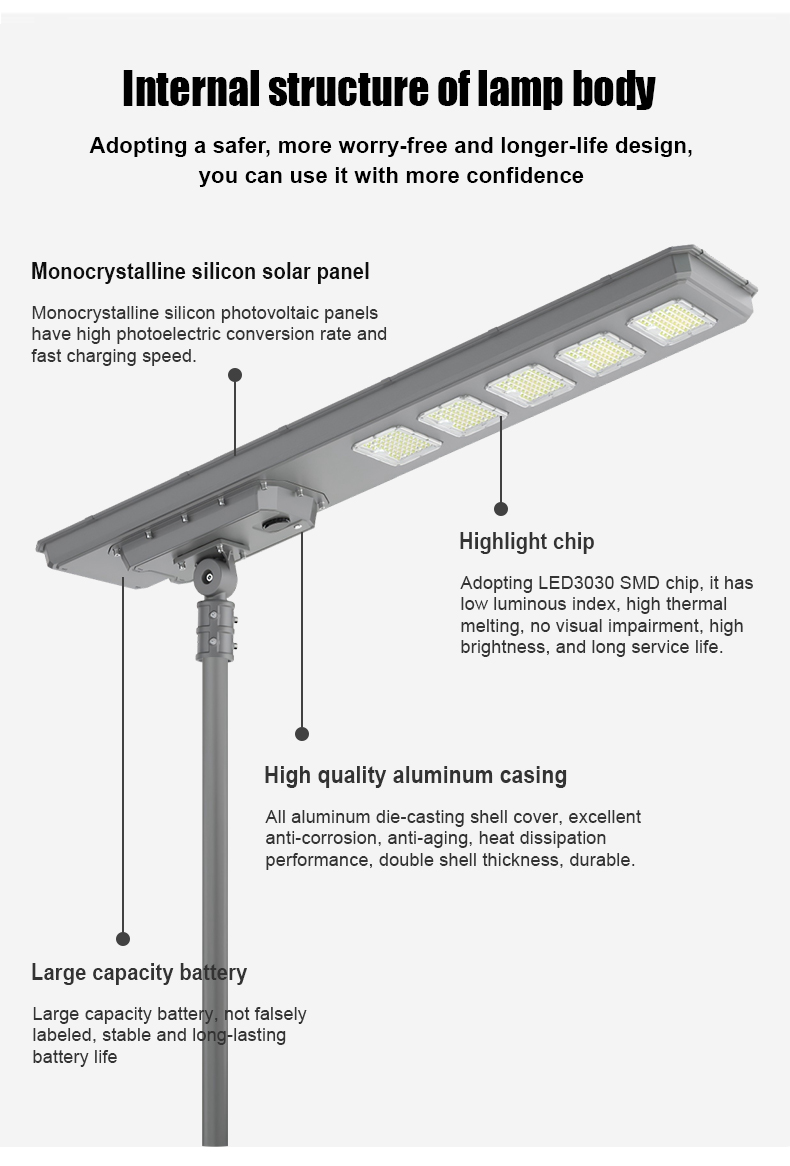 Internal structure of lamp body

Adopting a safer, more worry-free and longer-life design, you can use it with more confidence

Monocrystalline silicon solar panel

Monocrystalline silicon photovoltaic panels have high photoelectric conversion rate and fast charging speed.

Highlight chip

Adopting LED3030 SMD chip, it has low luminous index, high thermal melting, no visual impairment, high brightness, and long service life.

High quality aluminum casing

All aluminum die-casting shell cover, excellent anti-corrosion, anti-aging, heat dissipation performance, double shell thickness, durable.

Large capacity battery

Large capacity battery, not falsely labeled, stable and long-lasting battery life