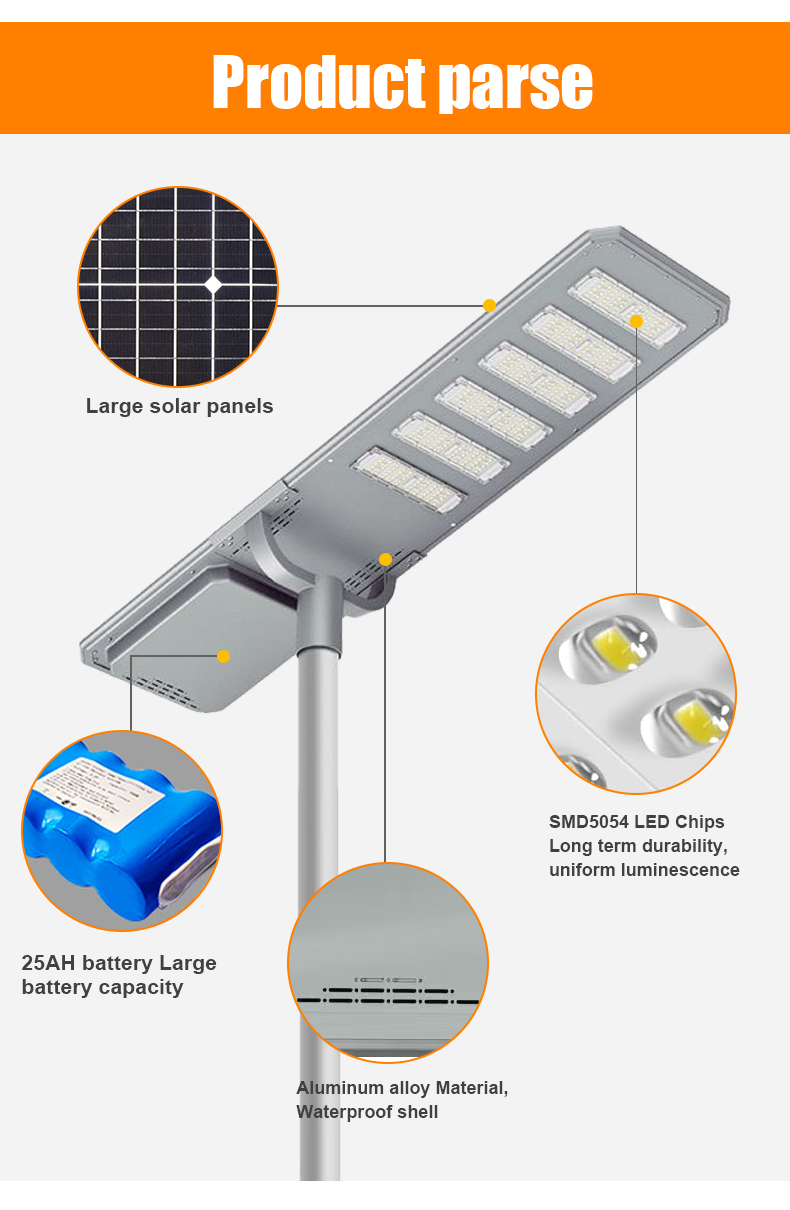 Product parse

Large solar panels

SMD5054 LED Chips
Long term durability,
uniform luminescence

25AH battery Large battery capacity

Aluminum alloy Material,
Waterproof shell