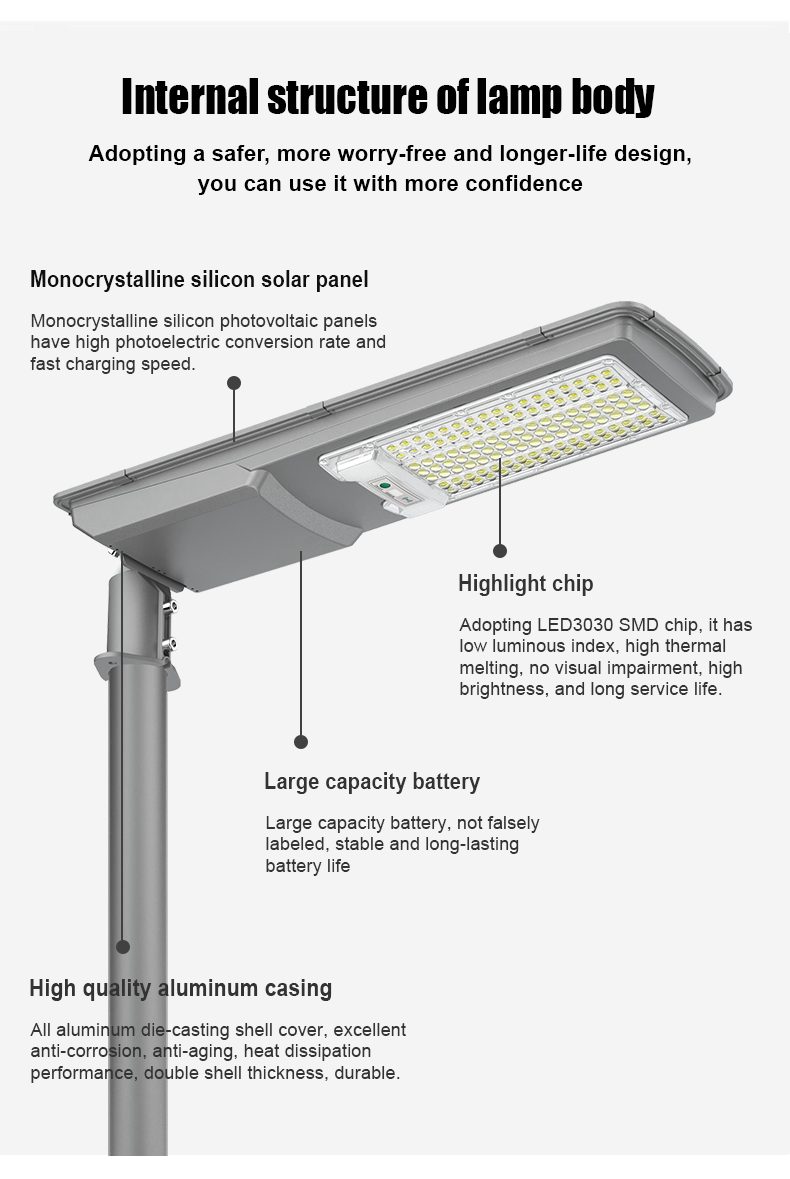 Internal structure of lamp body

Adopting a safer, more worry-free and longer-life design, you can use it with more confidence

Monocrystalline silicon solar panel

Monocrystalline silicon photovoltaic panels have high photoelectric conversion rate and fast charging speed.

Highlight chip

Adopting LED3030 SMD chip, it has low luminous index, high thermal melting, no visual impairment, high brightness, and long service life.

Large capacity battery

Large capacity battery, not falsely labeled, stable and long-lasting battery life

High quality aluminum casing

All aluminum die-casting shell cover, excellent anti-corrosion, anti-aging, heat dissipation performance, double shell thickness, durable.