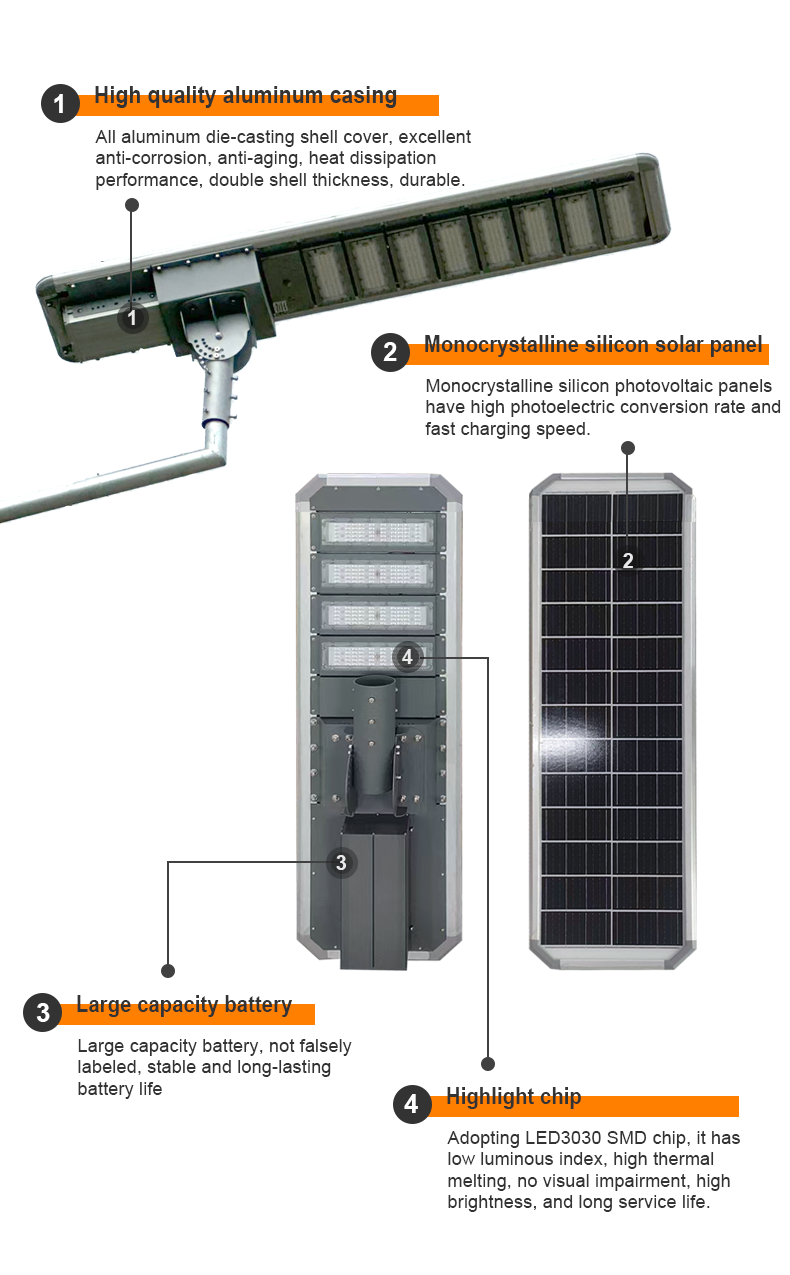 1 High quality aluminum casing

All aluminum die-casting shell cover, excellent anti-corrosion, anti-aging, heat dissipation performance, double shell thickness, durable.

1

2 Monocrystalline silicon solar panel

Monocrystalline silicon photovoltaic panels have high photoelectric conversion rate and fast charging speed.

2

4

3

3 Large capacity battery

Large capacity battery, not falsely labeled, stable and long-lasting battery life

4 Highlight chip

Adopting LED3030 SMD chip, it has low luminous index, high thermal melting, no visual impairment, high brightness, and long service life.